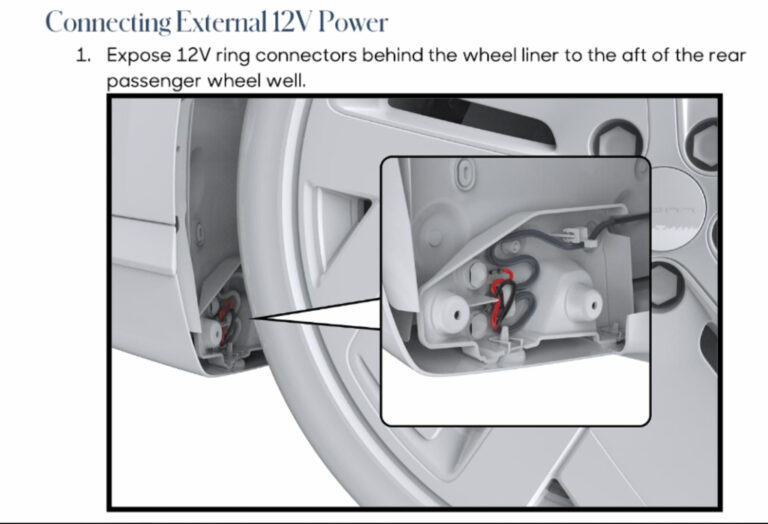 Connecting External 12V Power

1. Expose 12V ring connectors behind the wheel liner to the aft of the rear passenger wheel well.